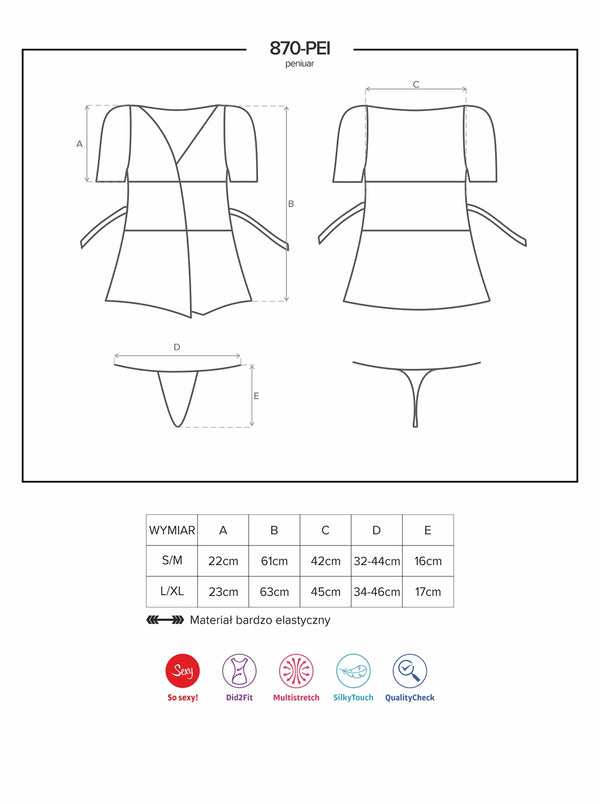 870-PEI
peniuar

A
B
C
D
E

| WYMIAR | A | B | C | D | E |
|---|---|---|---|---|---|
| S/M | 22cm | 61cm | 42cm | 32-44cm | 16cm |
| L/XL | 23cm | 63cm | 45cm | 34-46cm | 17cm |

Materiał bardzo elastyczny

Sexy
So sexy!
Did2Fit
Multistretch
SilkyTouch
QualityCheck