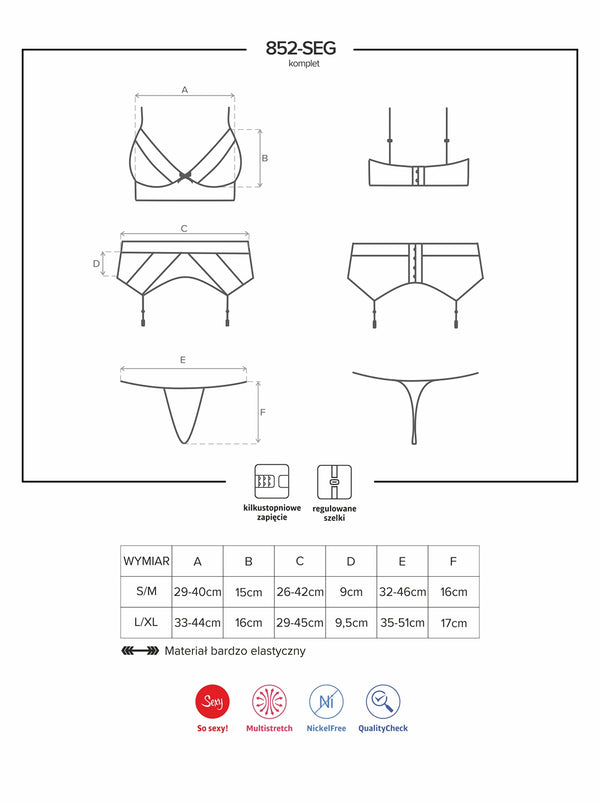 852-SEG
komplet

A
B
C
D
E
F

kilkustopniowe zapięcie
regulowane szelki

| WYMIAR | A | B | C | D | E | F |
|---|---|---|---|---|---|---|
| S/M | 29-40cm | 15cm | 26-42cm | 9cm | 32-46cm | 16cm |
| L/XL | 33-44cm | 16cm | 29-45cm | 9,5cm | 35-51cm | 17cm |

Materiał bardzo elastyczny

Sexy
So sexy!
Multistretch
Ni
NickelFree
QualityCheck