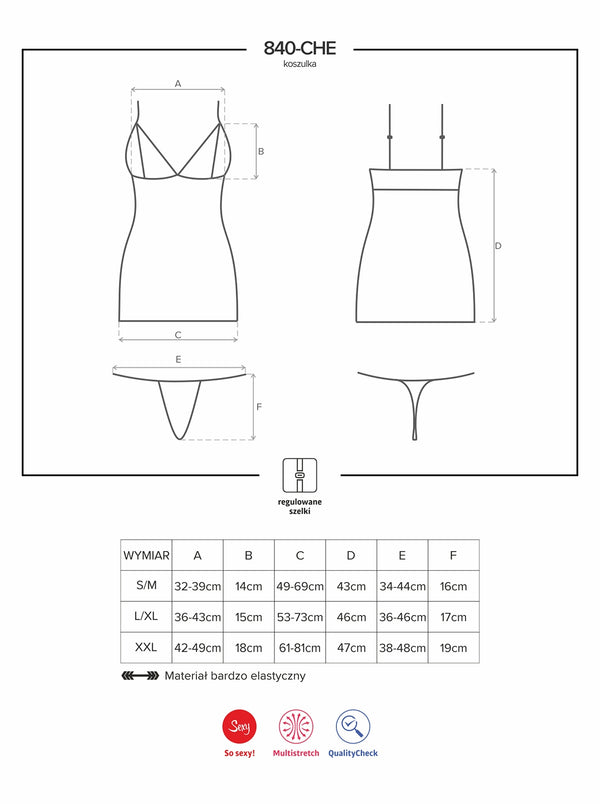 840-CHE
koszulka

A
B
C
D
E
F

regulowane szelki

| WYMIAR | A | B | C | D | E | F |
|---|---|---|---|---|---|---|
| S/M | 32-39cm | 14cm | 49-69cm | 43cm | 34-44cm | 16cm |
| L/XL | 36-43cm | 15cm | 53-73cm | 46cm | 36-46cm | 17cm |
| XXL | 42-49cm | 18cm | 61-81cm | 47cm | 38-48cm | 19cm |

Materiał bardzo elastyczny

Sexy
So sexy!
Multistretch
QualityCheck