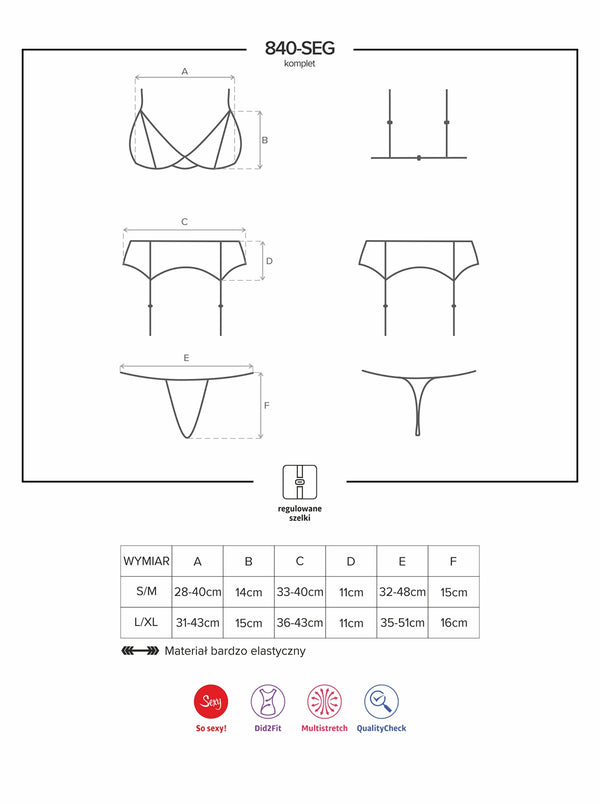 840-SEG
komplet

A

B

C

D

E

F

regulowane szelki

| WYMIAR | A | B | C | D | E | F |
|---|---|---|---|---|---|---|
| S/M | 28-40cm | 14cm | 33-40cm | 11cm | 32-48cm | 15cm |
| L/XL | 31-43cm | 15cm | 36-43cm | 11cm | 35-51cm | 16cm |

Materiał bardzo elastyczny

Sexy
So sexy!
Did2Fit
Multistretch
QualityCheck