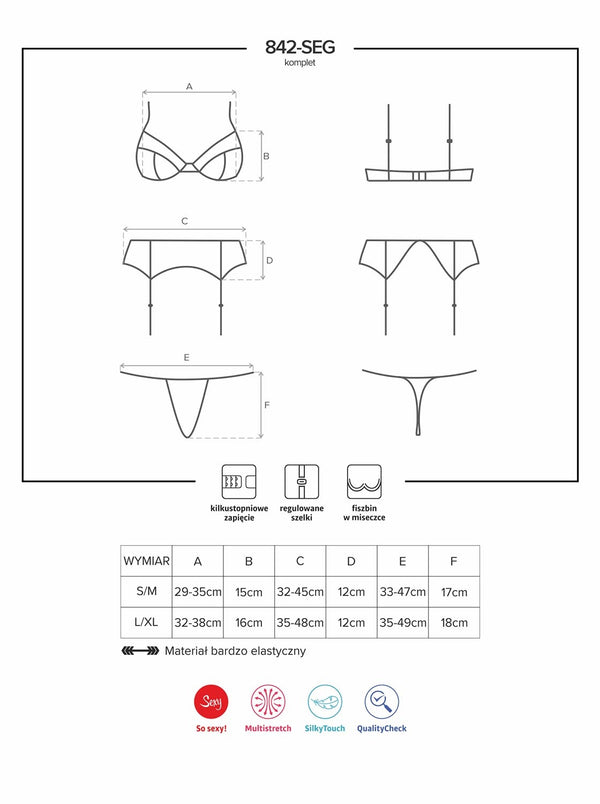 842-SEG
komplet

A

B

C

D

E

F

kilkustopniowe zapięcie

regulowane szelki

fiszbin w miseczce

| WYMIAR | A | B | C | D | E | F |
|---|---|---|---|---|---|---|
| S/M | 29-35cm | 15cm | 32-45cm | 12cm | 33-47cm | 17cm |
| L/XL | 32-38cm | 16cm | 35-48cm | 12cm | 35-49cm | 18cm |

Materiał bardzo elastyczny

Sexy
So sexy!

Multistretch

SilkyTouch

QualityCheck