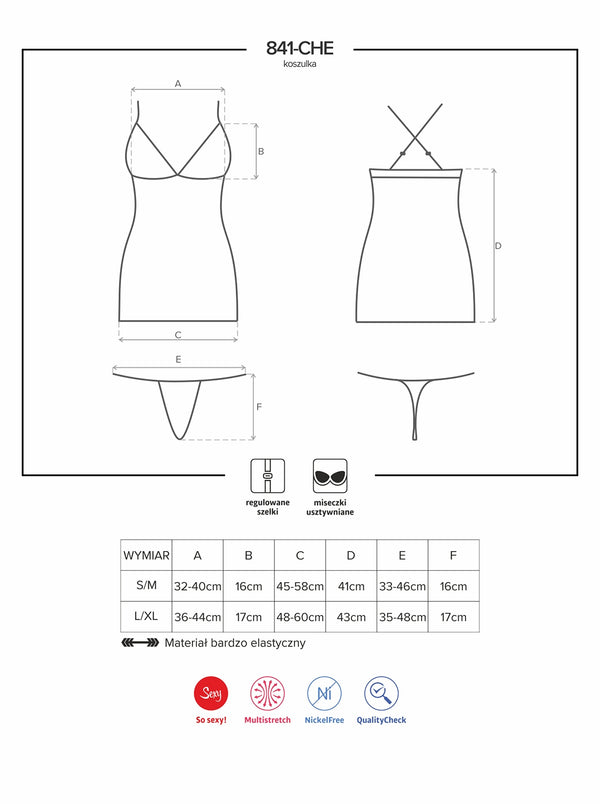 841-CHE
koszulka

A
B
C
D
E
F

regulowane szelki

miseczki usztywniane

| WYMIAR | A | B | C | D | E | F |
|---|---|---|---|---|---|---|
| S/M | 32-40cm | 16cm | 45-58cm | 41cm | 33-46cm | 16cm |
| L/XL | 36-44cm | 17cm | 48-60cm | 43cm | 35-48cm | 17cm |

Materiał bardzo elastyczny

Sexy
So sexy!
Multistretch
Ni
NickelFree
QualityCheck