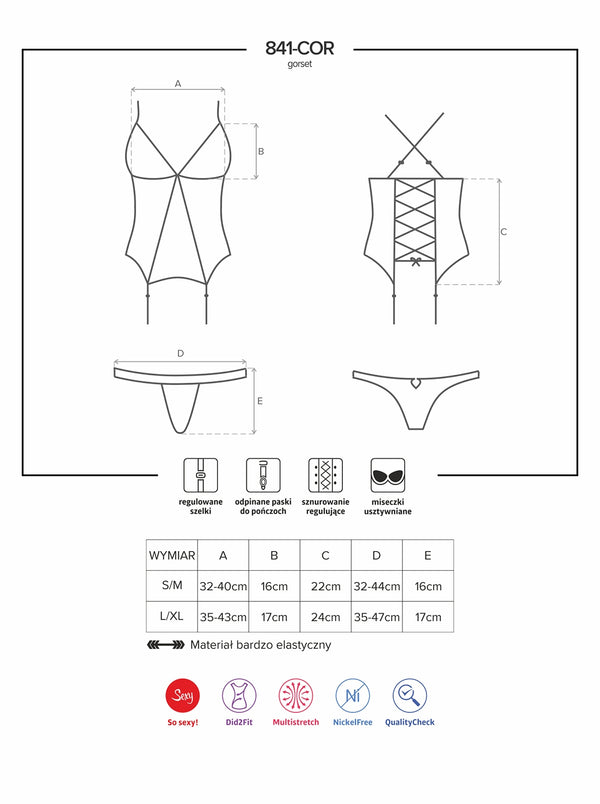 841-COR
gorset

A

B

C

D

E

regulowane szelki

odpinane paski do pończoch

sznurowanie regulujące

miseczki usztywniane

| WYMIAR | A | B | C | D | E |
|---|---|---|---|---|---|
| S/M | 32-40cm | 16cm | 22cm | 32-44cm | 16cm |
| L/XL | 35-43cm | 17cm | 24cm | 35-47cm | 17cm |

Materiał bardzo elastyczny

Sexy
So sexy!

Did2Fit

Multistretch

Ni
NickelFree

QualityCheck