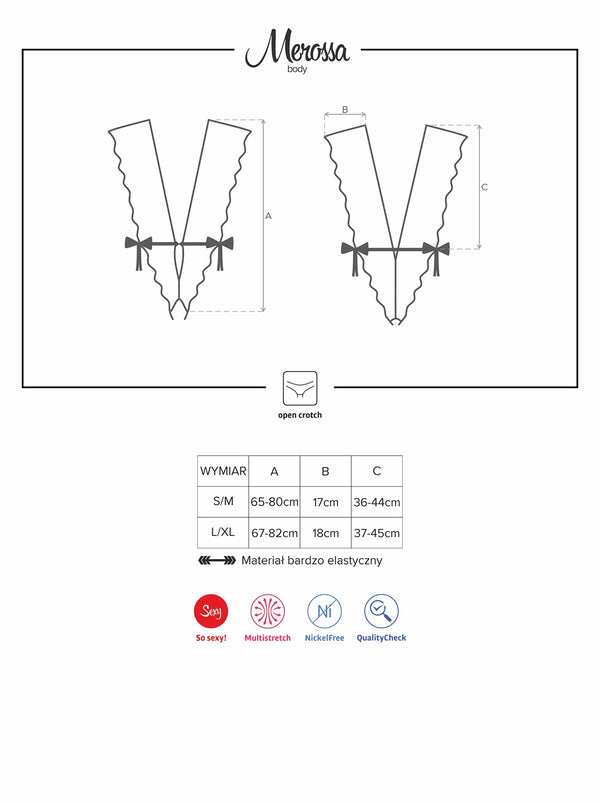 Merossa
body

A

B

C

open crotch

| WYMIAR | A | B | C |
|---|---|---|---|
| S/M | 65-80cm | 17cm | 36-44cm |
| L/XL | 67-82cm | 18cm | 37-45cm |

Materiał bardzo elastyczny

Sexy
So sexy!

Multistretch

Ni
NickelFree

QualityCheck