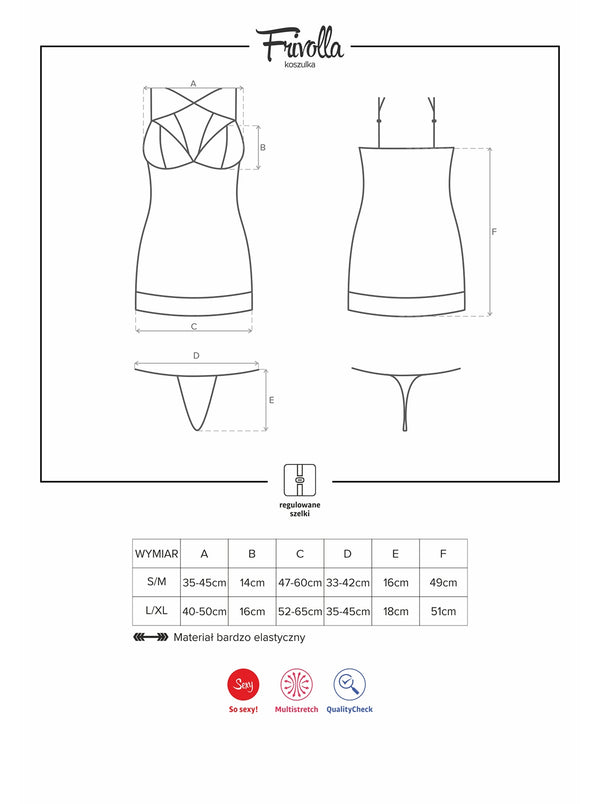 Frivolla
koszulka

A
B
C
F
D
E

regulowane szelki

| WYMIAR | A | B | C | D | E | F |
|---|---|---|---|---|---|---|
| S/M | 35-45cm | 14cm | 47-60cm | 33-42cm | 16cm | 49cm |
| L/XL | 40-50cm | 16cm | 52-65cm | 35-45cm | 18cm | 51cm |

Materiał bardzo elastyczny

Sexy
So sexy!
Multistretch
QualityCheck